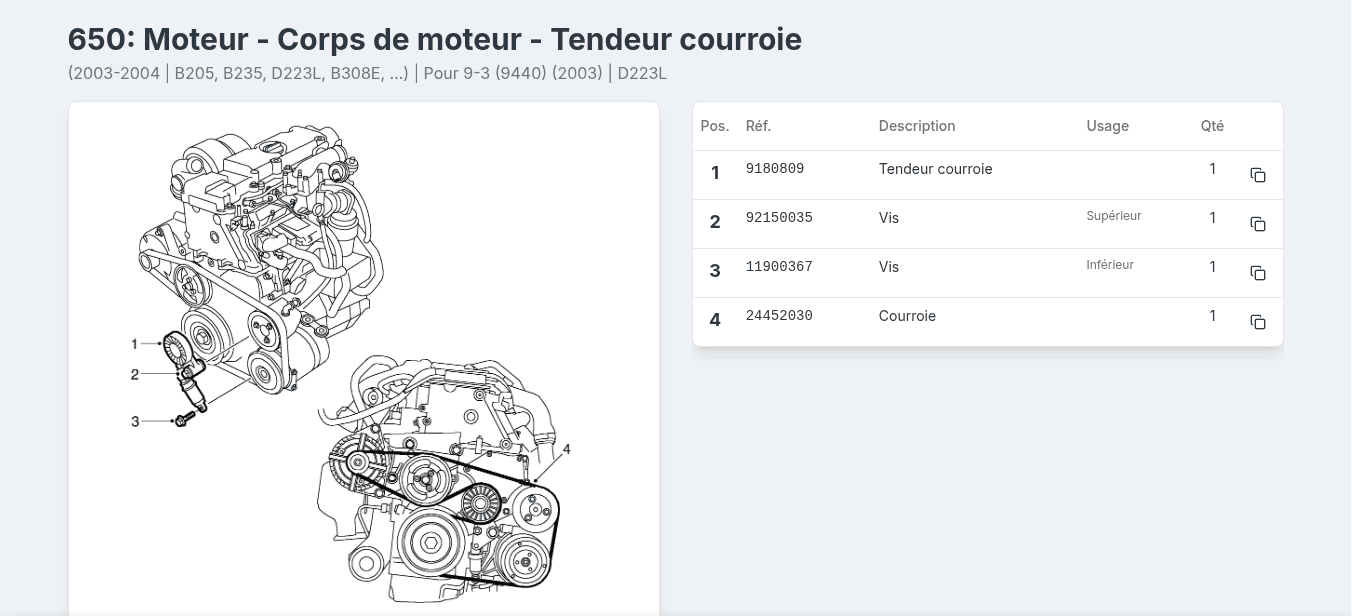 650: Moteur - Corps de moteur - Tendeur courroie

(2003-2004 | B205, B235, D223L, B308E, ...) | Pour 9-3 (9440) (2003) | D223L

1
2
3
4

| Pos. | Réf. | Description | Usage | Qté |
|---|---|---|---|---|
| 1 | 9180809 | Tendeur courroie | | 1 |
| 2 | 92150035 | Vis | Supérieur | 1 |
| 3 | 11900367 | Vis | Inférieur | 1 |
| 4 | 24452030 | Courroie | | 1 |