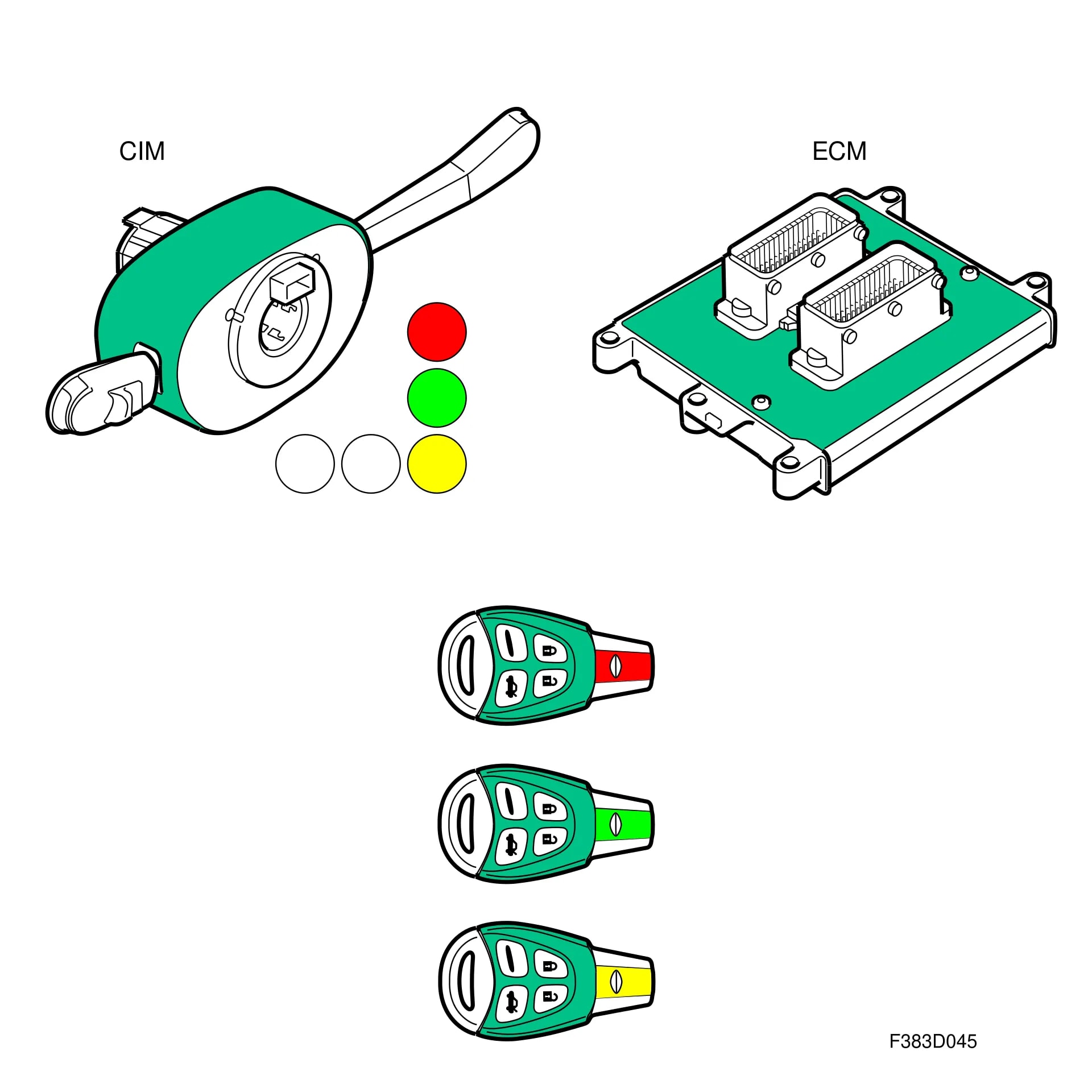 CIM

ECM

F383D045