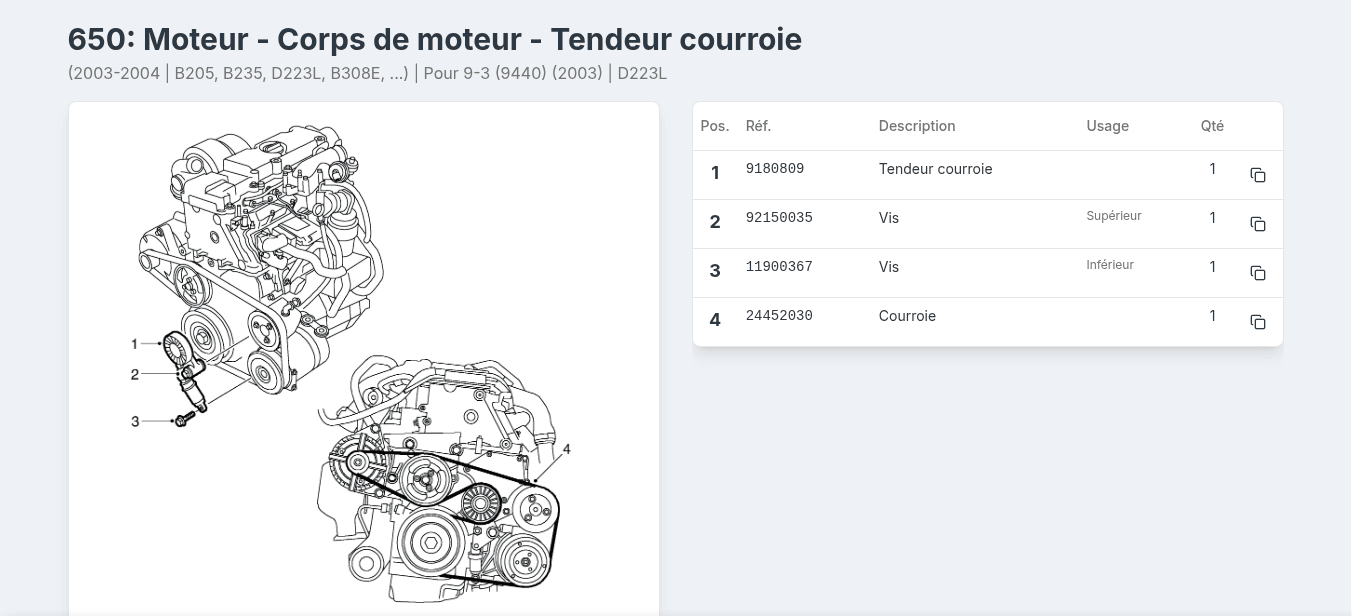 650: Moteur - Corps de moteur - Tendeur courroie

(2003-2004 | B205, B235, D223L, B308E, ...) | Pour 9-3 (9440) (2003) | D223L

1
2
3
4

| Pos. | Réf. | Description | Usage | Qté |
|---|---|---|---|---|
| 1 | 9180809 | Tendeur courroie | | 1 |
| 2 | 92150035 | Vis | Supérieur | 1 |
| 3 | 11900367 | Vis | Inférieur | 1 |
| 4 | 24452030 | Courroie | | 1 |