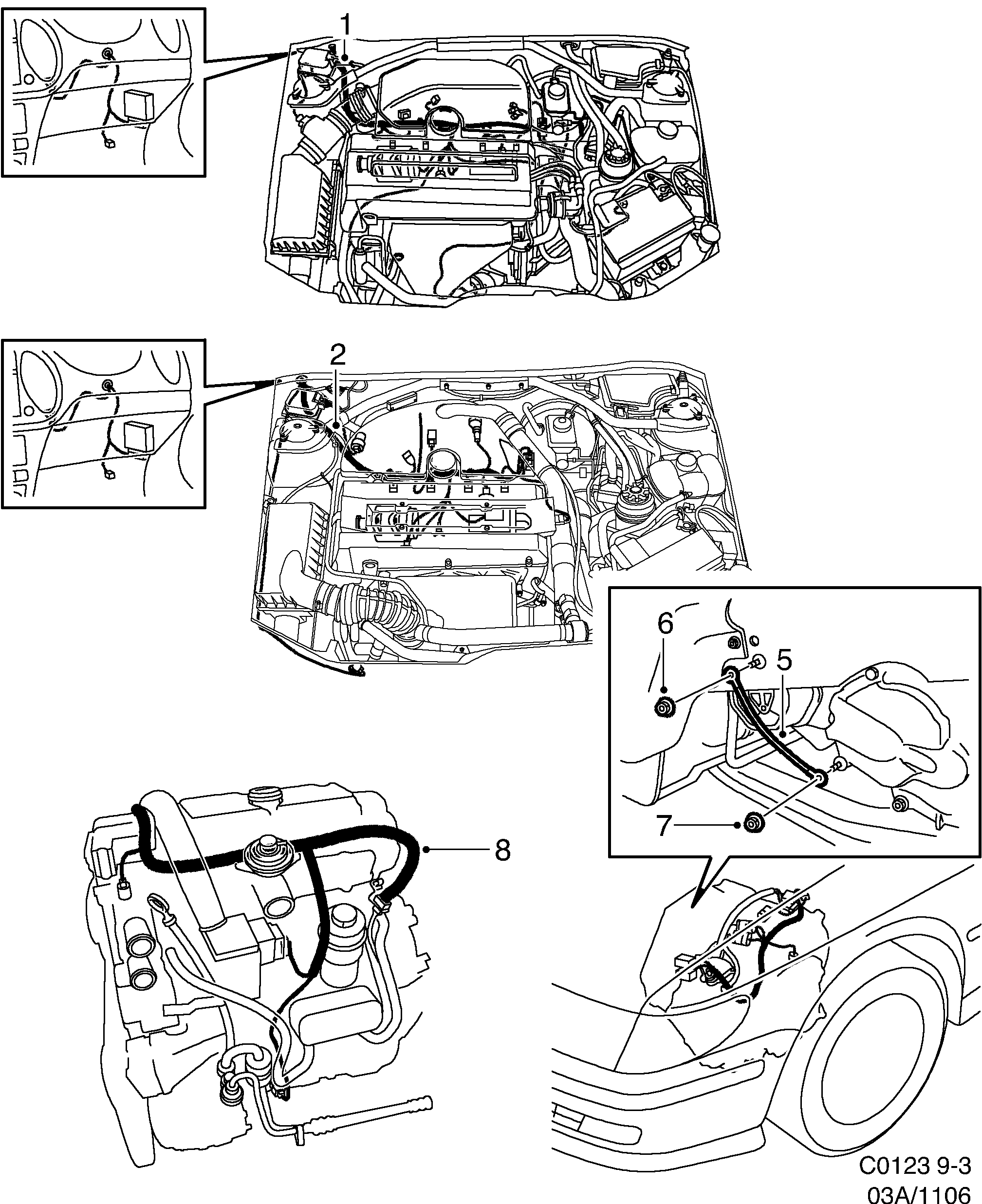 1

2

6

5

7

8

C0123 9-3
03A/1106